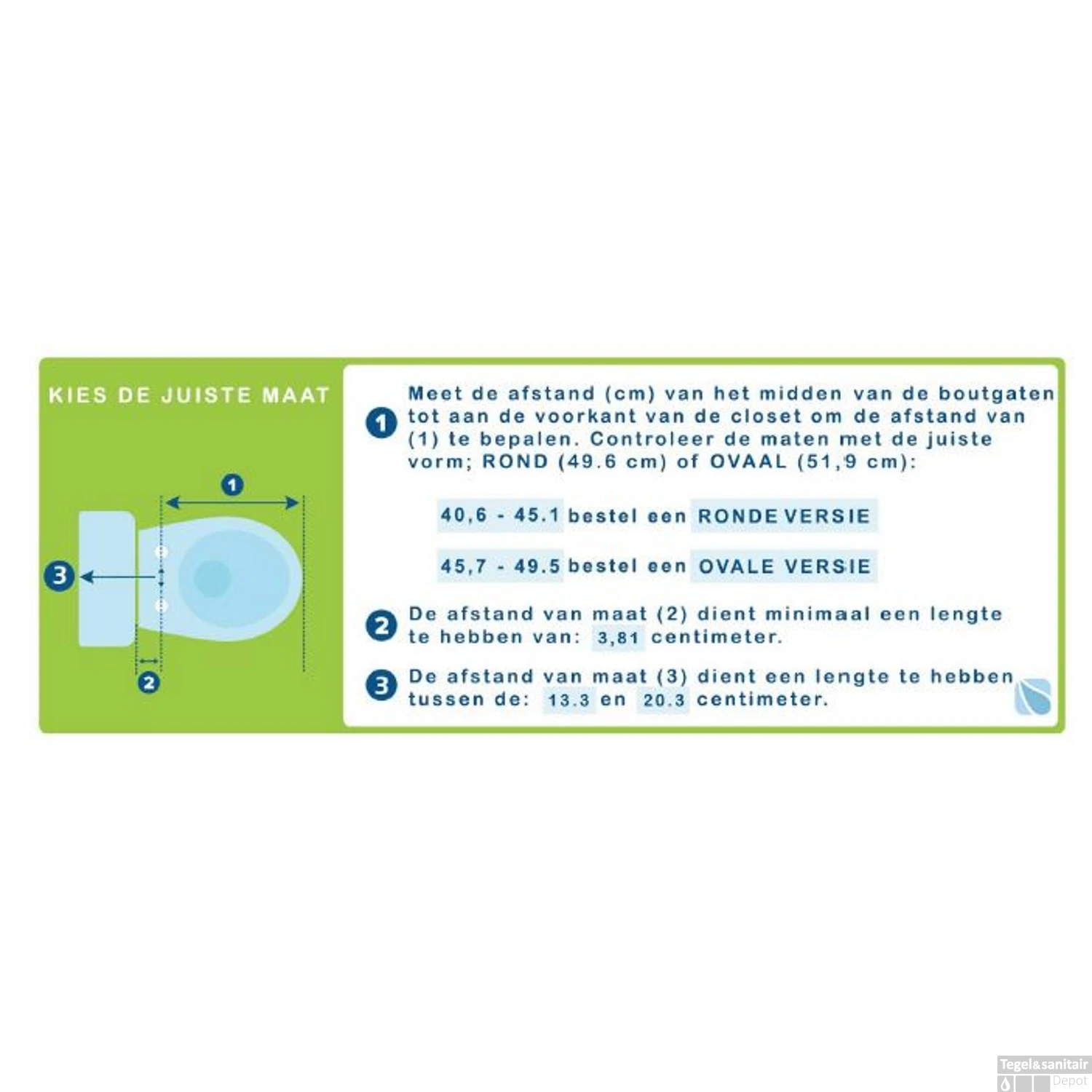 KIES DE JUISTE MAAT

1

3

2

1 Meet de afstand (cm) van het midden van de boutgaten tot aan de voorkant van de closet om de afstand van (1) te bepalen. Controleer de maten met de juiste vorm; ROND (49.6 cm) of OVAAL (51,9 cm):

40,6 - 45.1 bestel een RONDE VERSIE

45,7 - 49.5 bestel een OVALE VERSIE

2 De afstand van maat (2) dient minimaal een lengte te hebben van: 3,81 centimeter.

3 De afstand van maat (3) dient een lengte te hebben tussen de: 13.3 en 20.3 centimeter.

Tegel&sanitair Depot