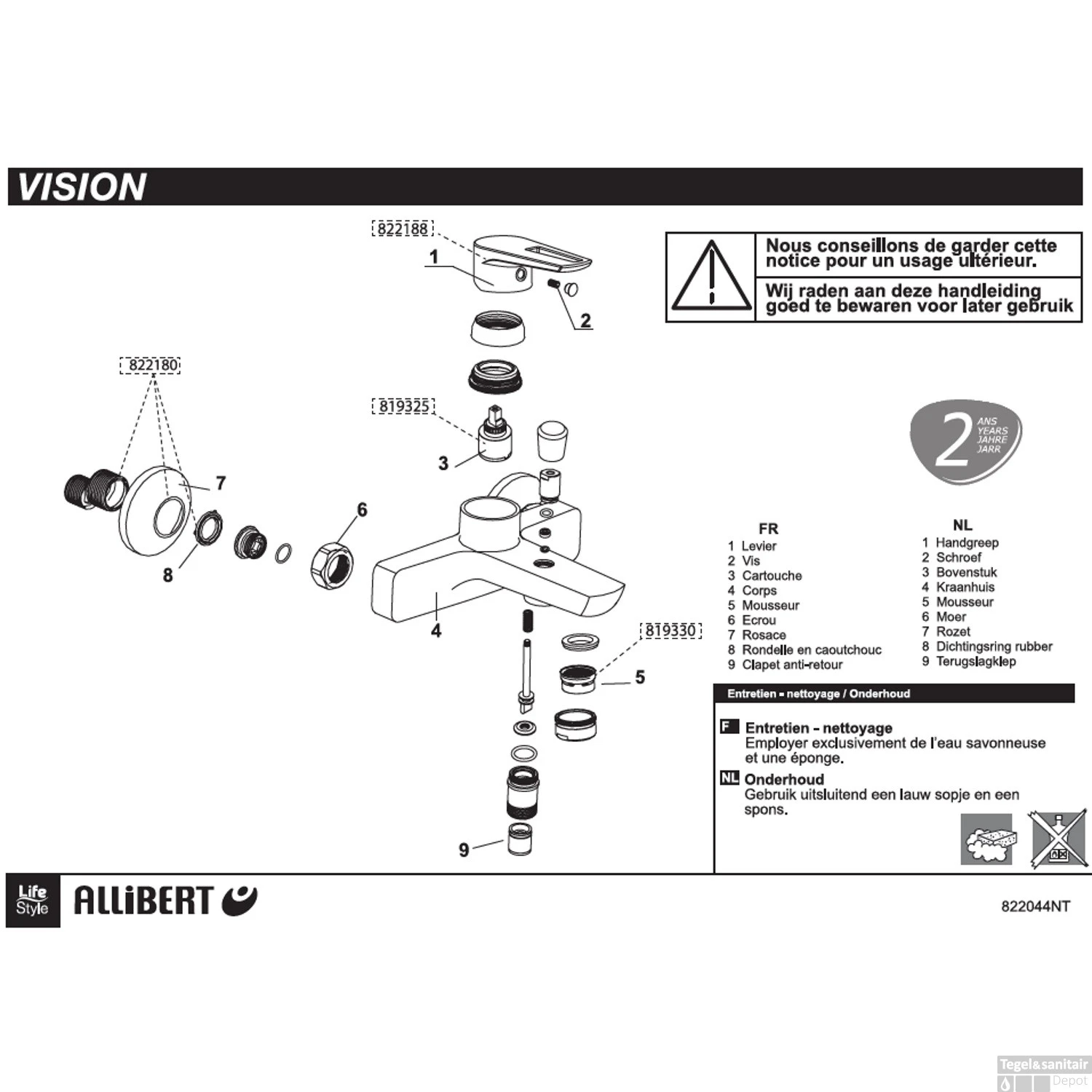 VISION

822188

1

2

822180

819325

3

7

6

8

4

819330

5

9

Nous conseillons de garder cette notice pour un usage ultérieur.

Wij raden aan deze handleiding goed te bewaren voor later gebruik

2 ANS YEARS JAHRE JARR

FR
1 Levier
2 Vis
3 Cartouche
4 Corps
5 Mousseur
6 Ecrou
7 Rosace
8 Rondelle en caoutchouc
9 Clapet anti-retour

NL
1 Handgreep
2 Schroef
3 Bovenstuk
4 Kraanhuis
5 Mousseur
6 Moer
7 Rozet
8 Dichtingsring rubber
9 Terugslagklep

Entretien - nettoyage / Onderhoud

F Entretien - nettoyage
Employer exclusivement de l'eau savonneuse et une éponge.

NL Onderhoud
Gebruik uitsluitend een lauw sopje en een spons.

Life Style

ALLiBERT

822044NT

Tegel&sanitair Depot