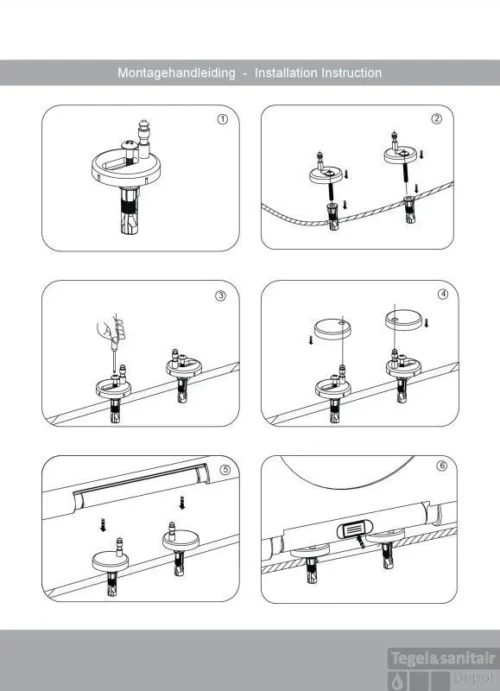 Montagehandleiding - Installation Instruction

①

②

③

④

⑤

⑥

Tegel&sanitair
Depot